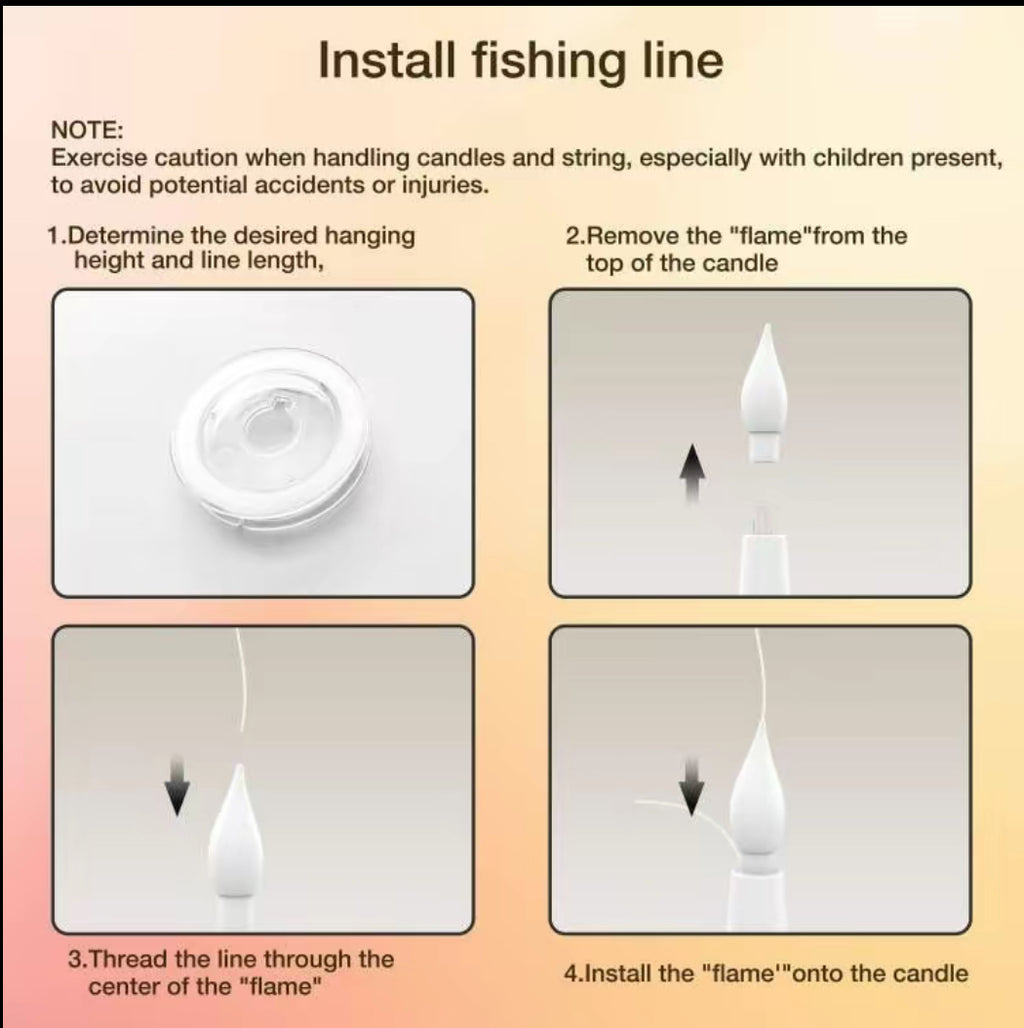 Install fishing line

NOTE:
Exercise caution when handling candles and string, especially with children present, to avoid potential accidents or injuries.

1.Determine the desired hanging height and line length,

2.Remove the "flame"from the top of the candle

3.Thread the line through the center of the "flame"

4.Install the "flame'"onto the candle